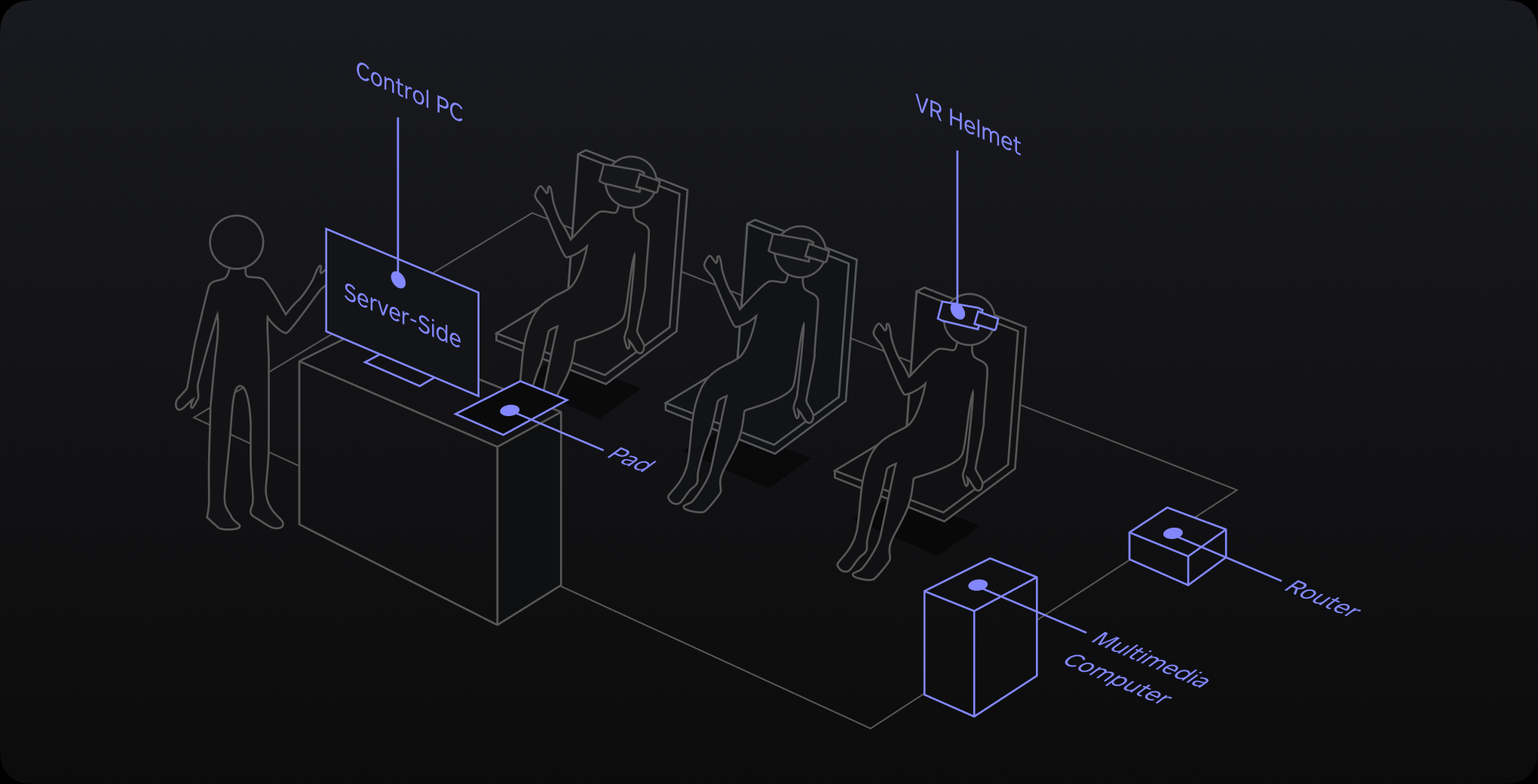 Control PC

VR Helmet

Server-Side

Pad

Router

Multimedia Computer